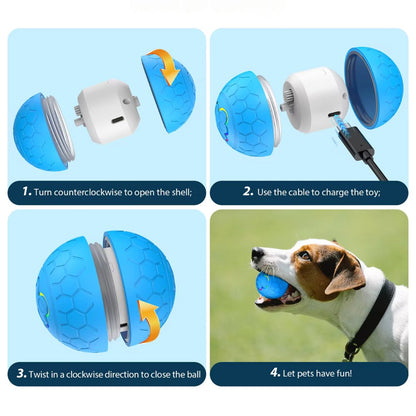 1. Turn counterclockwise to open the shell;

2. Use the cable to charge the toy;

3. Twist in a clockwise direction to close the ball

4. Let pets have fun!