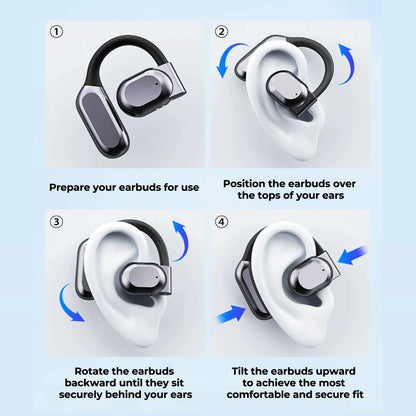 ①

Prepare your earbuds for use

②

Position the earbuds over the tops of your ears

③

Rotate the earbuds backward until they sit securely behind your ears

④

Tilt the earbuds upward to achieve the most comfortable and secure fit