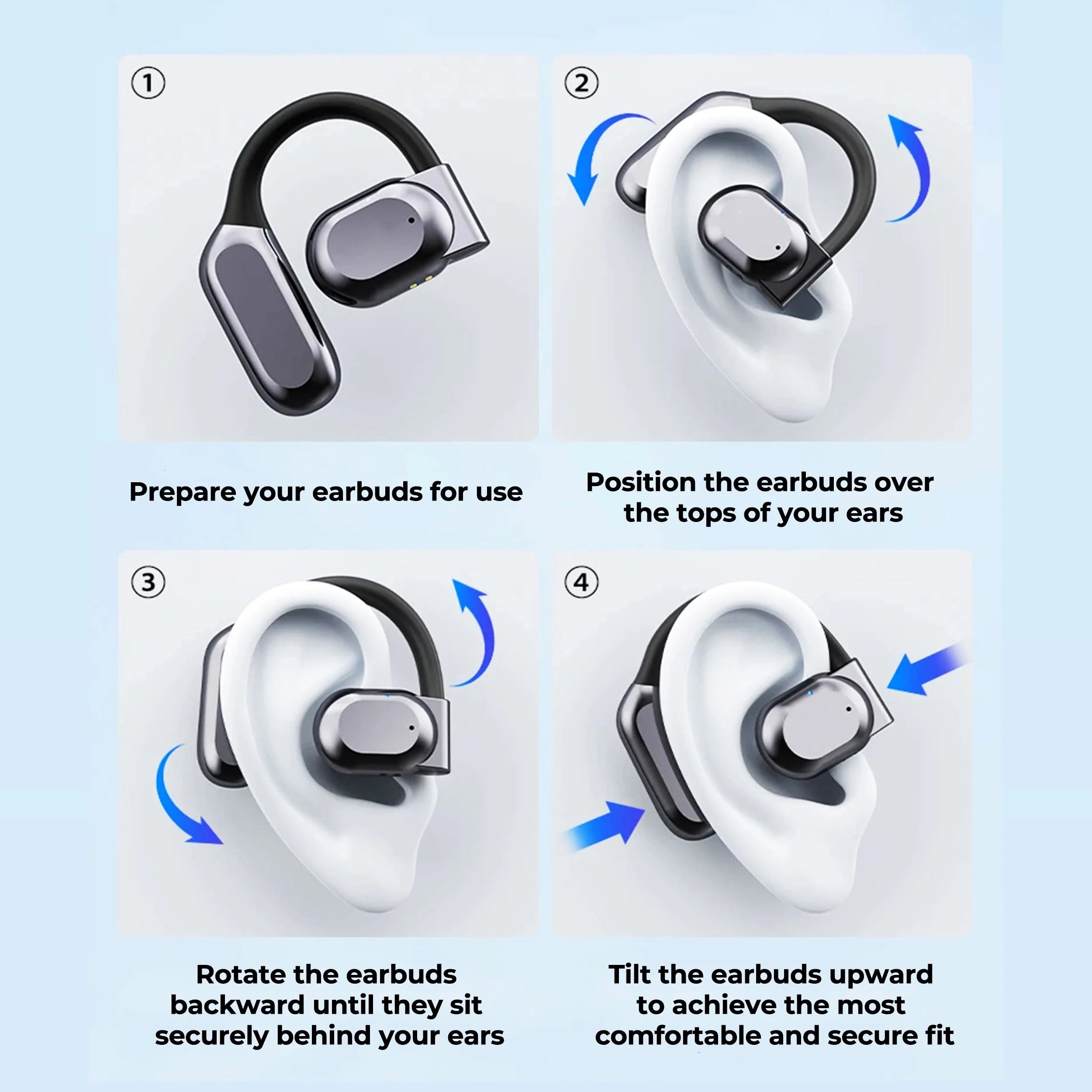 ①

Prepare your earbuds for use

②

Position the earbuds over the tops of your ears

③

Rotate the earbuds backward until they sit securely behind your ears

④

Tilt the earbuds upward to achieve the most comfortable and secure fit