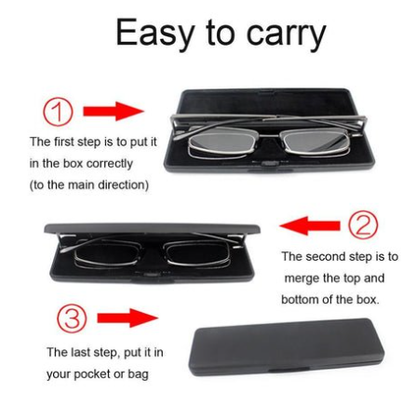 Easy to carry

①

The first step is to put it in the box correctly (to the main direction)

②

The second step is to merge the top and bottom of the box.

③

The last step, put it in your pocket or bag