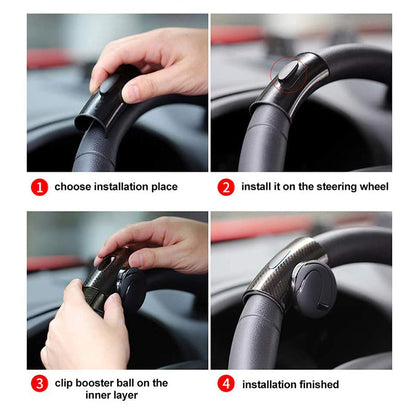 1 choose installation place

2 install it on the steering wheel

3 clip booster ball on the inner layer

4 installation finished