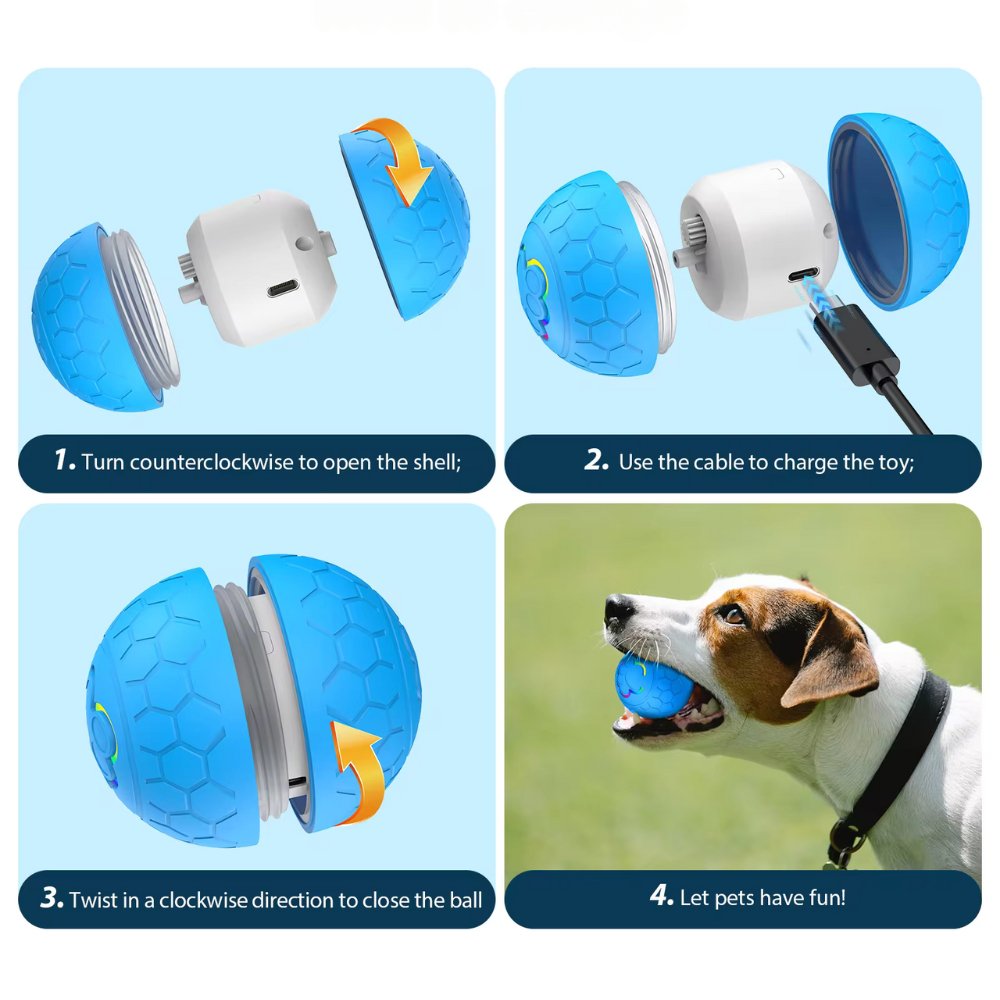 1. Turn counterclockwise to open the shell;

2. Use the cable to charge the toy;

3. Twist in a clockwise direction to close the ball

4. Let pets have fun!