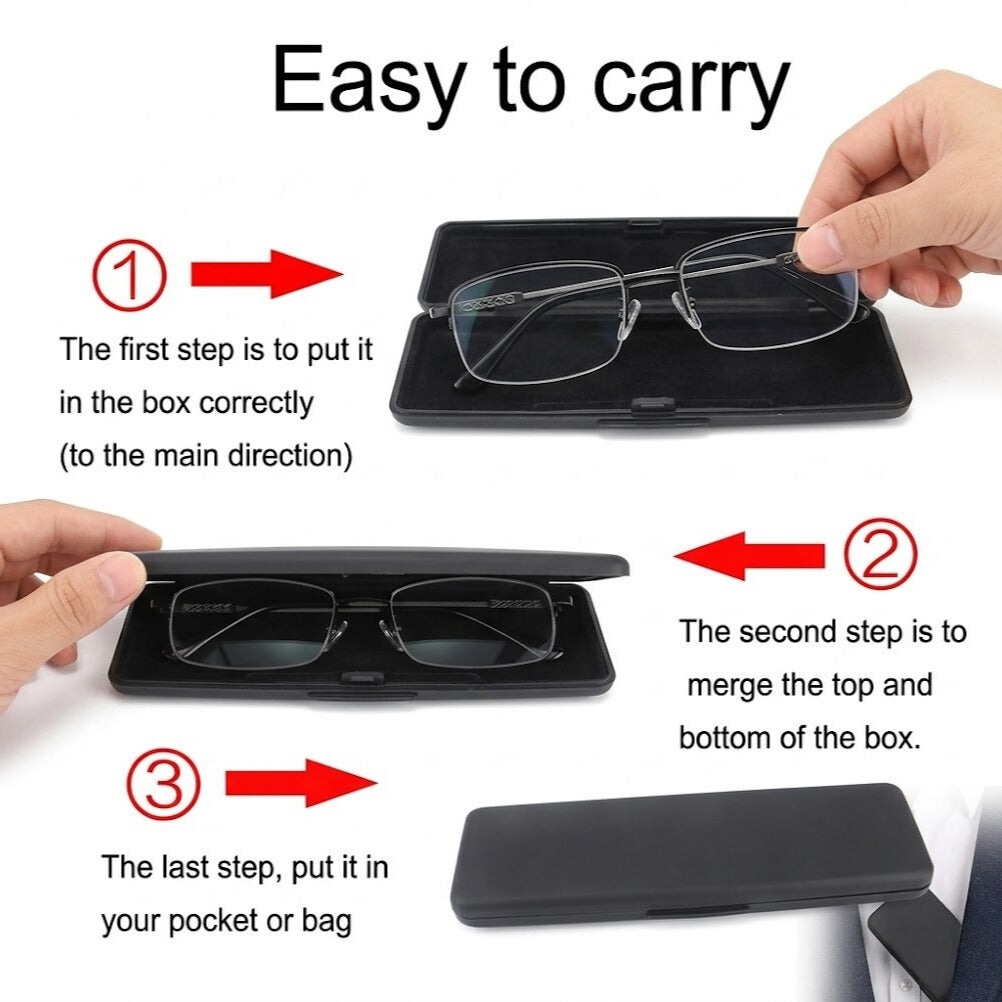 Easy to carry

①

The first step is to put it in the box correctly (to the main direction)

②

The second step is to merge the top and bottom of the box.

③

The last step, put it in your pocket or bag